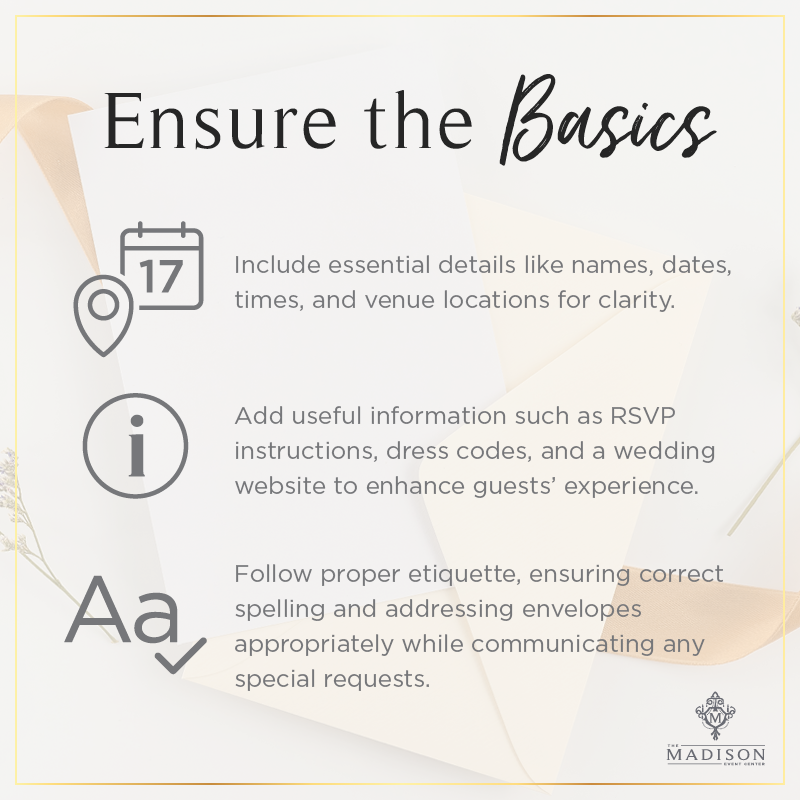 Ensure the Basics

17

Include essential details like names, dates, times, and venue locations for clarity.

i

Add useful information such as RSVP instructions, dress codes, and a wedding website to enhance guests' experience.

Aa

Follow proper etiquette, ensuring correct spelling and addressing envelopes appropriately while communicating any special requests.

M

THE
MADISON
EVENT CENTER