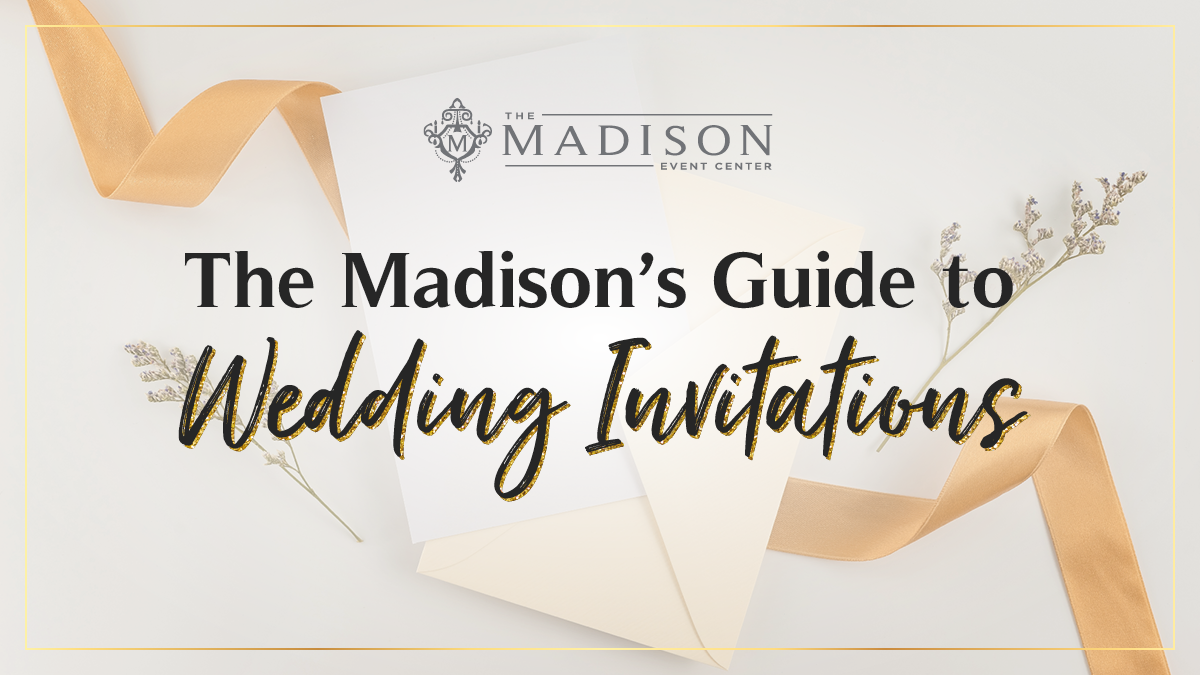 M THE MADISON EVENT CENTER

The Madison's Guide to
Wedding Invitations